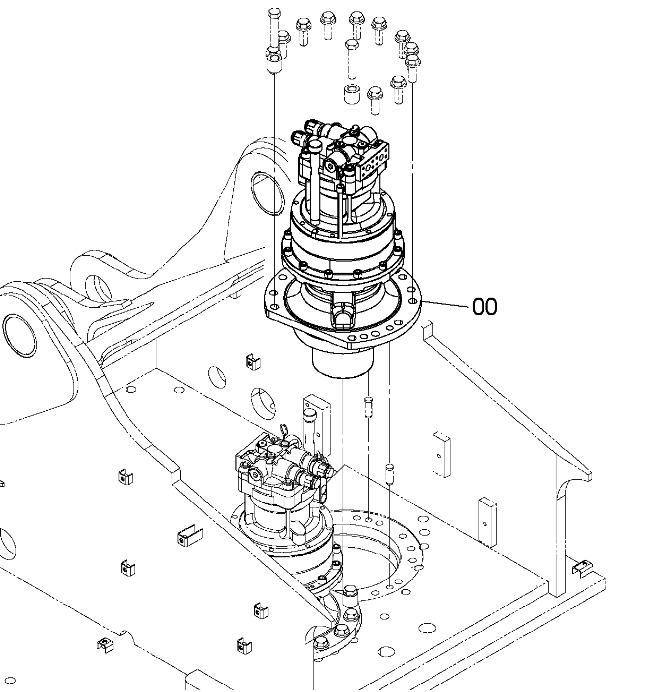 00